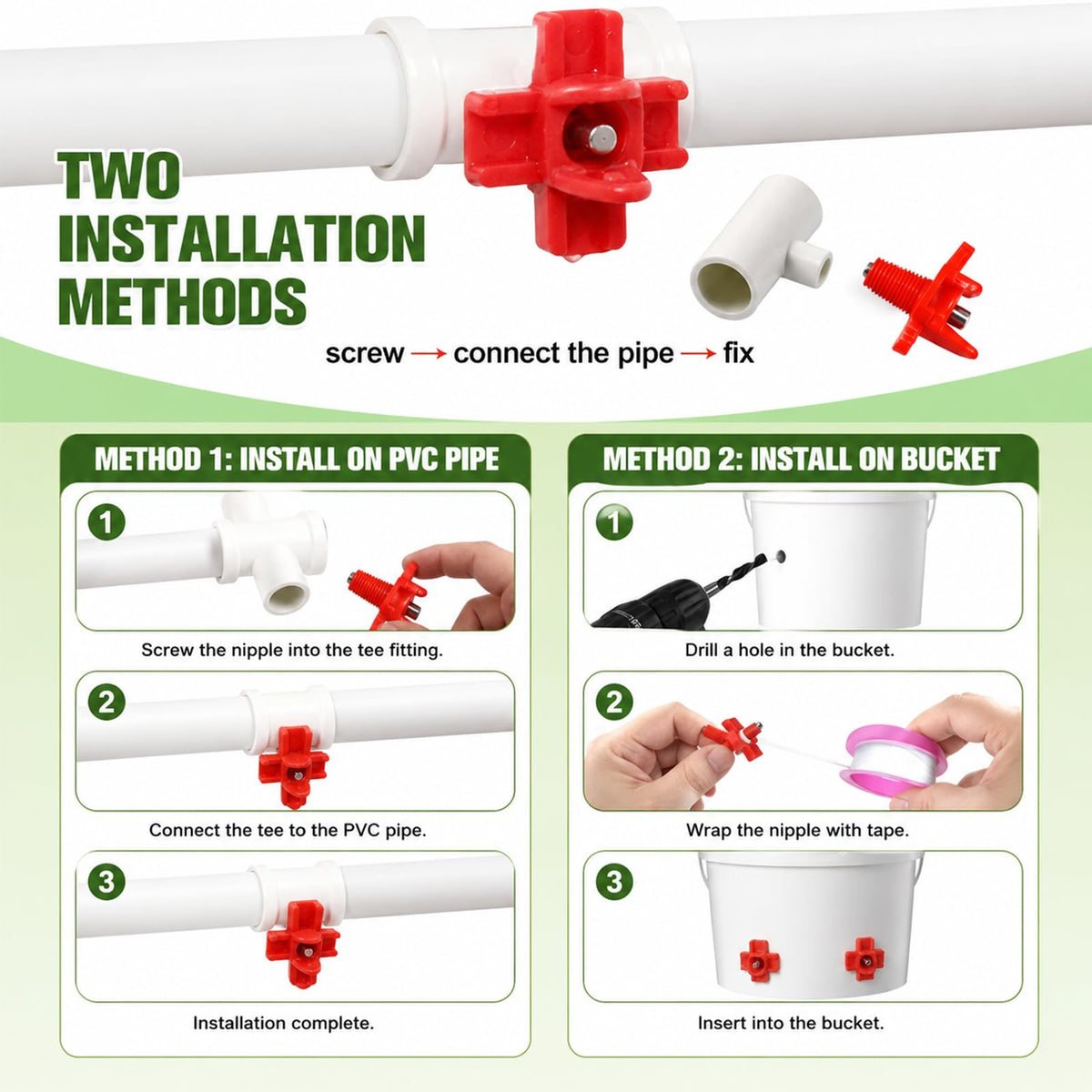 TWO INSTALLATION METHODS

screw → connect the pipe → fix

METHOD 1: INSTALL ON PVC PIPE

1

Screw the nipple into the tee fitting.

2

Connect the tee to the PVC pipe.

3

Installation complete.

METHOD 2: INSTALL ON BUCKET

1

Drill a hole in the bucket.

2

Wrap the nipple with tape.

3

Insert into the bucket.